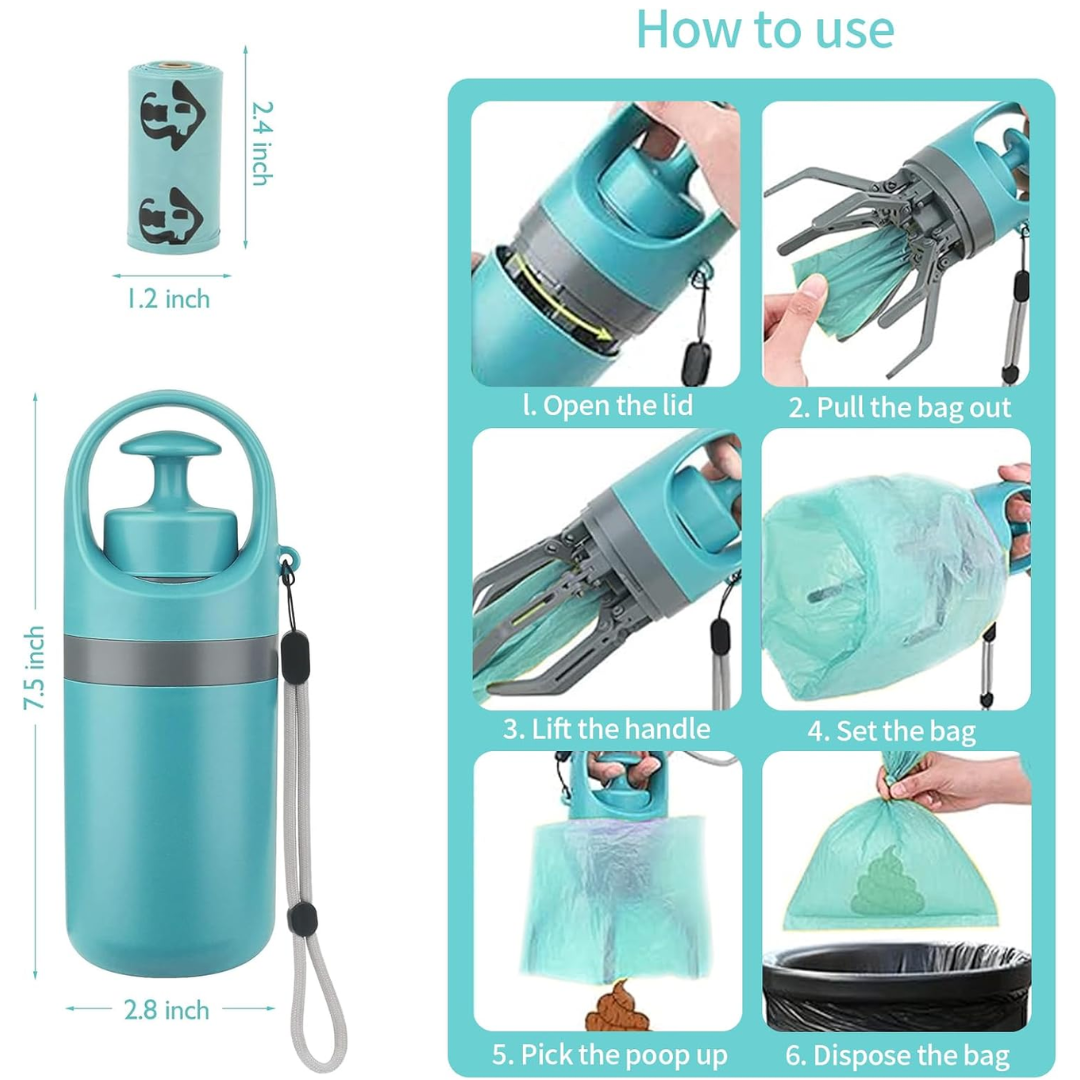 2.4 inch

1.2 inch

7.5 inch

2.8 inch

How to use

l. Open the lid

2. Pull the bag out

3. Lift the handle

4. Set the bag

5. Pick the poop up

6. Dispose the bag